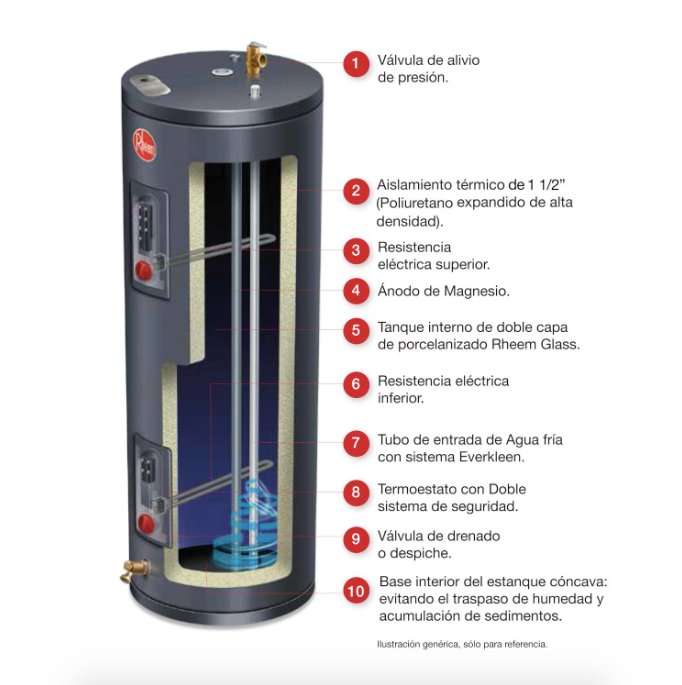 Rheem

1 Válvula de alivio de presión.

2 Aislamiento térmico de 1 1/2" (Poliuretano expandido de alta densidad).

3 Resistencia eléctrica superior.

4 Ánodo de Magnesio.

5 Tanque interno de doble capa de porcelanizado Rheem Glass.

6 Resistencia eléctrica inferior.

7 Tubo de entrada de Agua fría con sistema Everkleen.

8 Termoestato con Doble sistema de seguridad.

9 Válvula de drenado o despiche.

10 Base interior del estanque cóncava: evitando el traspaso de humedad y acumulación de sedimentos.

Ilustración genérica, sólo para referencia.